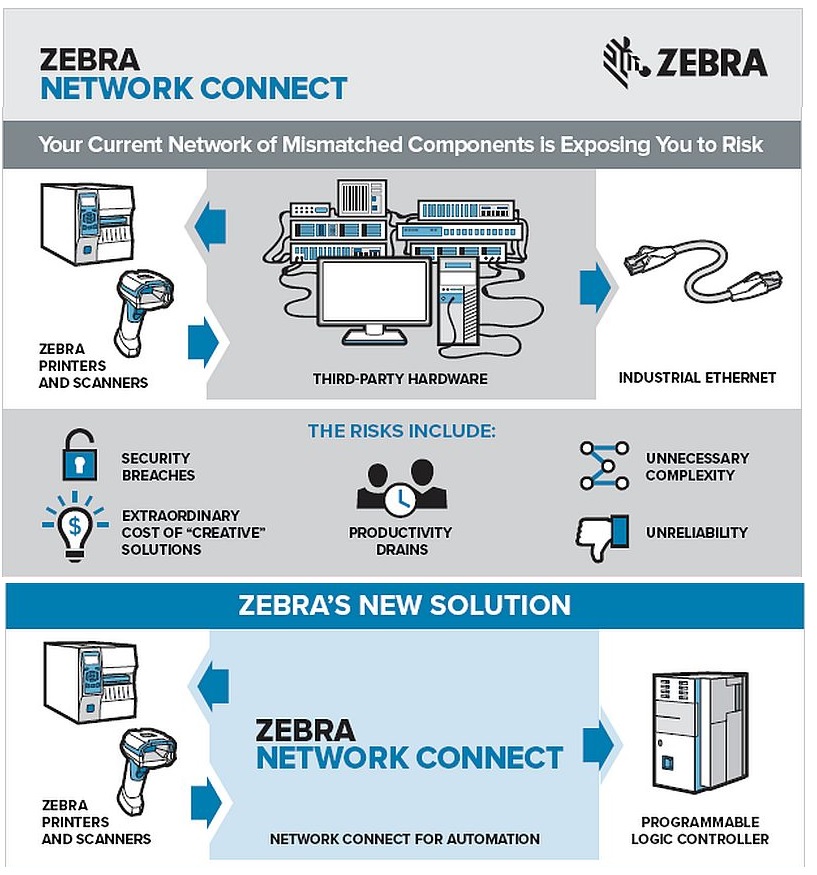 ZEBRA
NETWORK CONNECT

ZEBRA

Your Current Network of Mismatched Components is Exposing You to Risk

ZEBRA PRINTERS AND SCANNERS

THIRD-PARTY HARDWARE

INDUSTRIAL ETHERNET

THE RISKS INCLUDE:

SECURITY BREACHES

EXTRAORDINARY COST OF "CREATIVE" SOLUTIONS

PRODUCTIVITY DRAINS

UNNECESSARY COMPLEXITY

UNRELIABILITY

ZEBRA'S NEW SOLUTION

ZEBRA PRINTERS AND SCANNERS

ZEBRA
NETWORK CONNECT

NETWORK CONNECT FOR AUTOMATION

PROGRAMMABLE LOGIC CONTROLLER